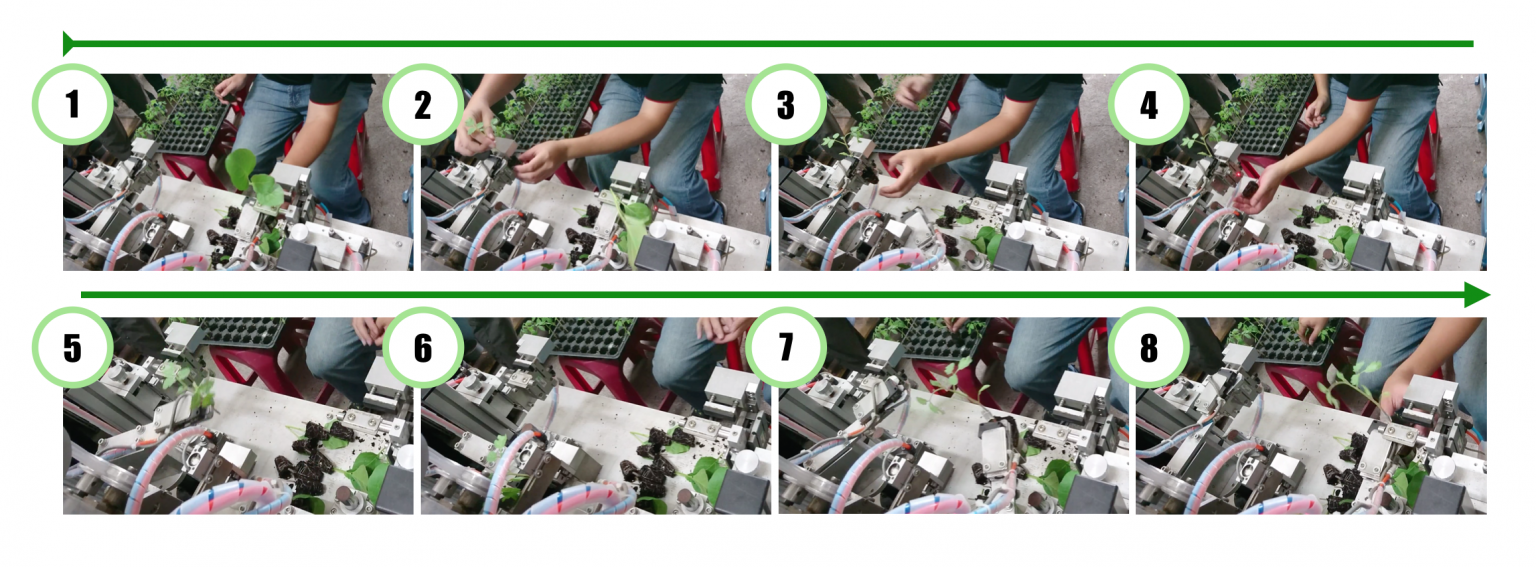 1
2
3
4
5
6
7
8